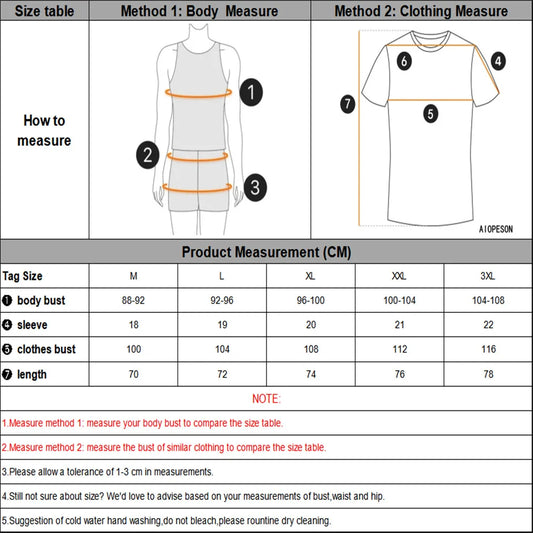 | Size table | Method 1: Body Measure | Method 2: Clothing Measure |
|---|---|---|
| How to measure | 1 2 3 | 6 4 7 5 AIOPESON |

Product Measurement (CM)

| Tag Size | M | L | XL | XXL | 3XL |
|---|---|---|---|---|---|
| ❶ body bust | 88-92 | 92-96 | 96-100 | 100-104 | 104-108 |
| ❹ sleeve | 18 | 19 | 20 | 21 | 22 |
| ❺ clothes bust | 100 | 104 | 108 | 112 | 116 |
| ❼ length | 70 | 72 | 74 | 76 | 78 |

NOTE:

1.Measure method 1: measure your body bust to compare the size table.

2.Measure method 2: measure the bust of similar clothing to compare the size table.

3.Please allow a tolerance of 1-3 cm in measurements.

4.Still not sure about size? We'd love to advise based on your measurements of bust,waist and hip.

5.Suggestion of cold water hand washing,do not bleach,please rountine dry cleaning.