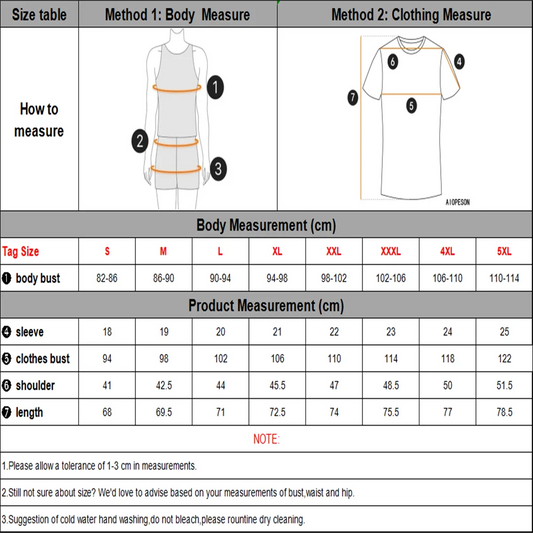 | Size table | Method 1: Body Measure | Method 2: Clothing Measure |
|---|---|---|
| How to measure | 1 2 3 | 6 4 7 5 A10PESON |

Body Measurement (cm)

| Tag Size | S | M | L | XL | XXL | XXXL | 4XL | 5XL |
|---|---|---|---|---|---|---|---|---|
| ❶ body bust | 82-86 | 86-90 | 90-94 | 94-98 | 98-102 | 102-106 | 106-110 | 110-114 |

Product Measurement (cm)

| | | | | | | | | |
|---|---|---|---|---|---|---|---|---|
| ❹ sleeve | 18 | 19 | 20 | 21 | 22 | 23 | 24 | 25 |
| ❺ clothes bust | 94 | 98 | 102 | 106 | 110 | 114 | 118 | 122 |
| ❻ shoulder | 41 | 42.5 | 44 | 45.5 | 47 | 48.5 | 50 | 51.5 |
| ❼ length | 68 | 69.5 | 71 | 72.5 | 74 | 75.5 | 77 | 78.5 |

NOTE:

1.Please allow a tolerance of 1-3 cm in measurements.

2.Still not sure about size? We'd love to advise based on your measurements of bust,waist and hip.

3.Suggestion of cold water hand washing,do not bleach,please rountine dry cleaning.